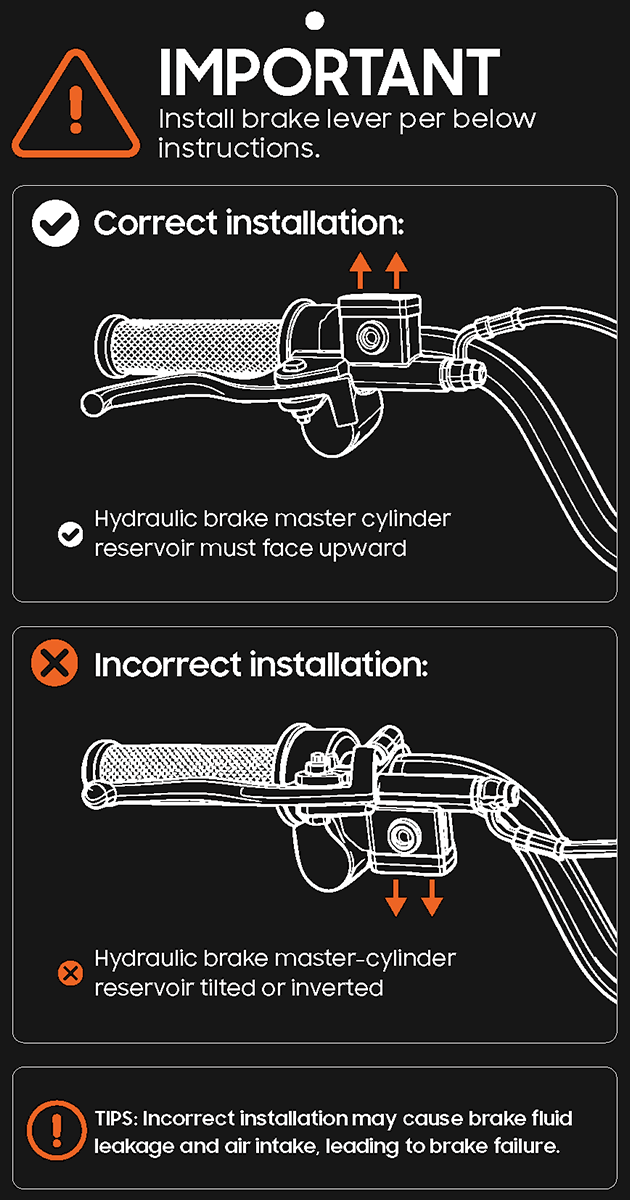 IMPORTANT
Install brake lever per below instructions.

Correct installation:

Hydraulic brake master cylinder reservoir must face upward

Incorrect installation:

Hydraulic brake master-cylinder reservoir tilted or inverted

TIPS: Incorrect installation may cause brake fluid leakage and air intake, leading to brake failure.